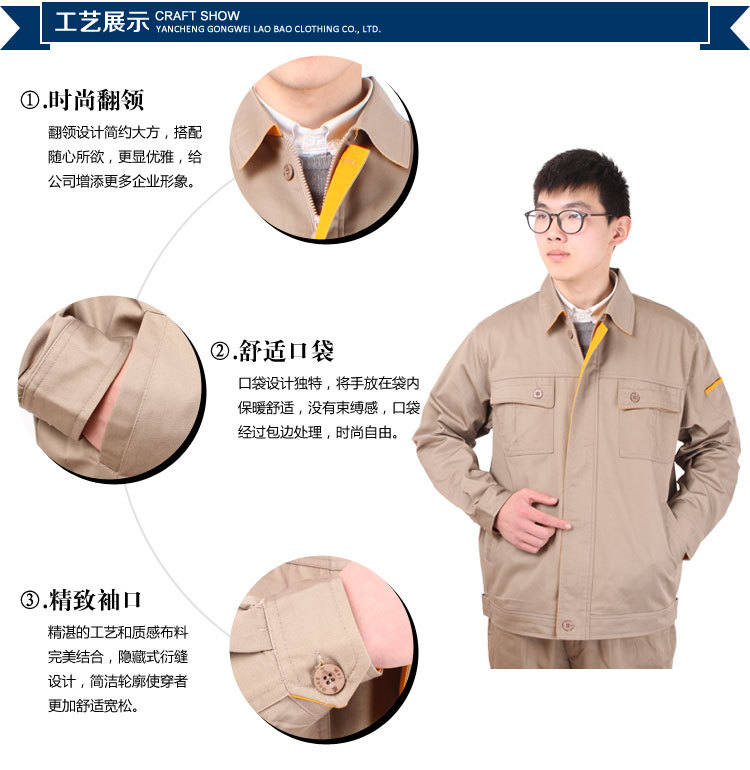 工艺展示 CRAFT SHOW
YANCHENG GONGWEI LAO BAO CLOTHING CO., LTD.

①.时尚翻领

翻领设计简约大方，搭配随心所欲，更显优雅，给公司增添更多企业形象。

②.舒适口袋

口袋设计独特，将手放在袋内保暖舒适，没有束缚感，口袋经过包边处理，时尚自由。

③.精致袖口

精湛的工艺和质感布料完美结合，隐藏式衍缝设计，简洁轮廓使穿者更加舒适宽松。